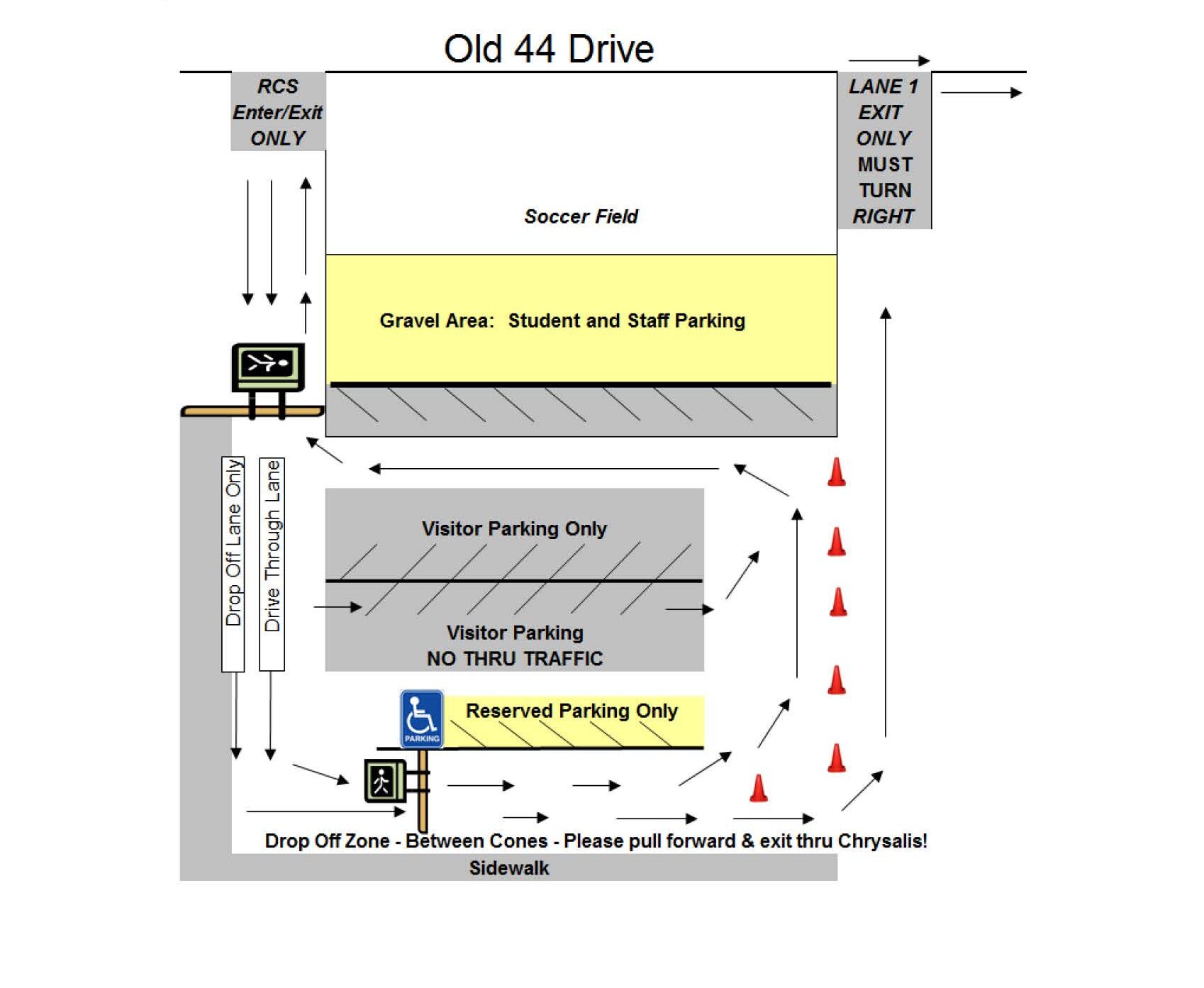 Old 44 Drive

RCS Enter/Exit ONLY

LANE 1 EXIT ONLY MUST TURN RIGHT

Soccer Field

Gravel Area: Student and Staff Parking

Drop Off Lane Only

Drive Through Lane

Visitor Parking Only

Visitor Parking
NO THRU TRAFFIC

PARKING

Reserved Parking Only

Drop Off Zone - Between Cones - Please pull forward & exit thru Chrysalis!

Sidewalk